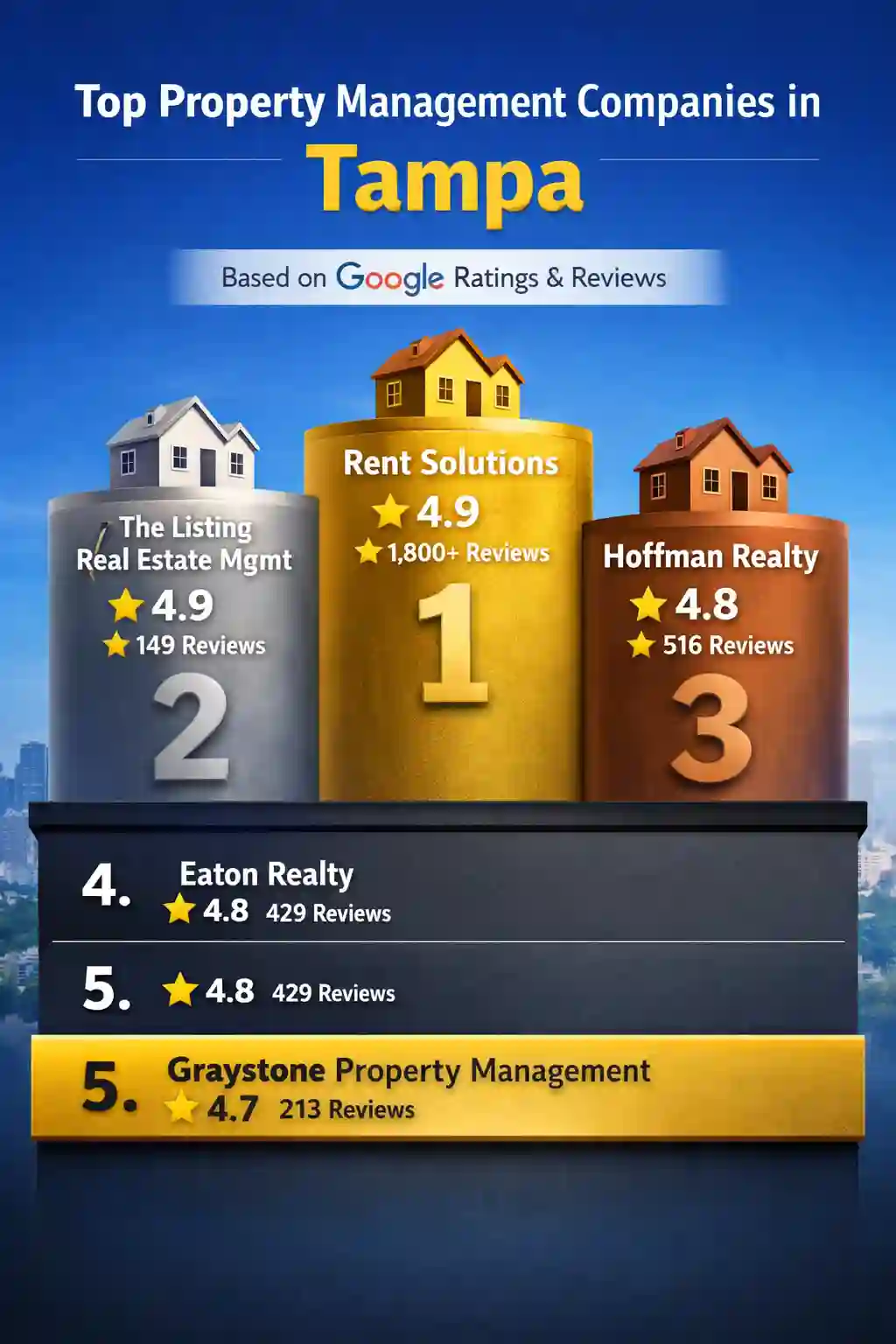 Top Property Management Companies in
Tampa

Based on Google Ratings & Reviews

The Listing Real Estate Mgmt
4.9
149 Reviews
2

Rent Solutions
4.9
1,800+ Reviews
1

Hoffman Realty
4.8
516 Reviews
3

4. Eaton Realty
4.8 429 Reviews

5. 4.8 429 Reviews

5. Graystone Property Management
4.7 213 Reviews